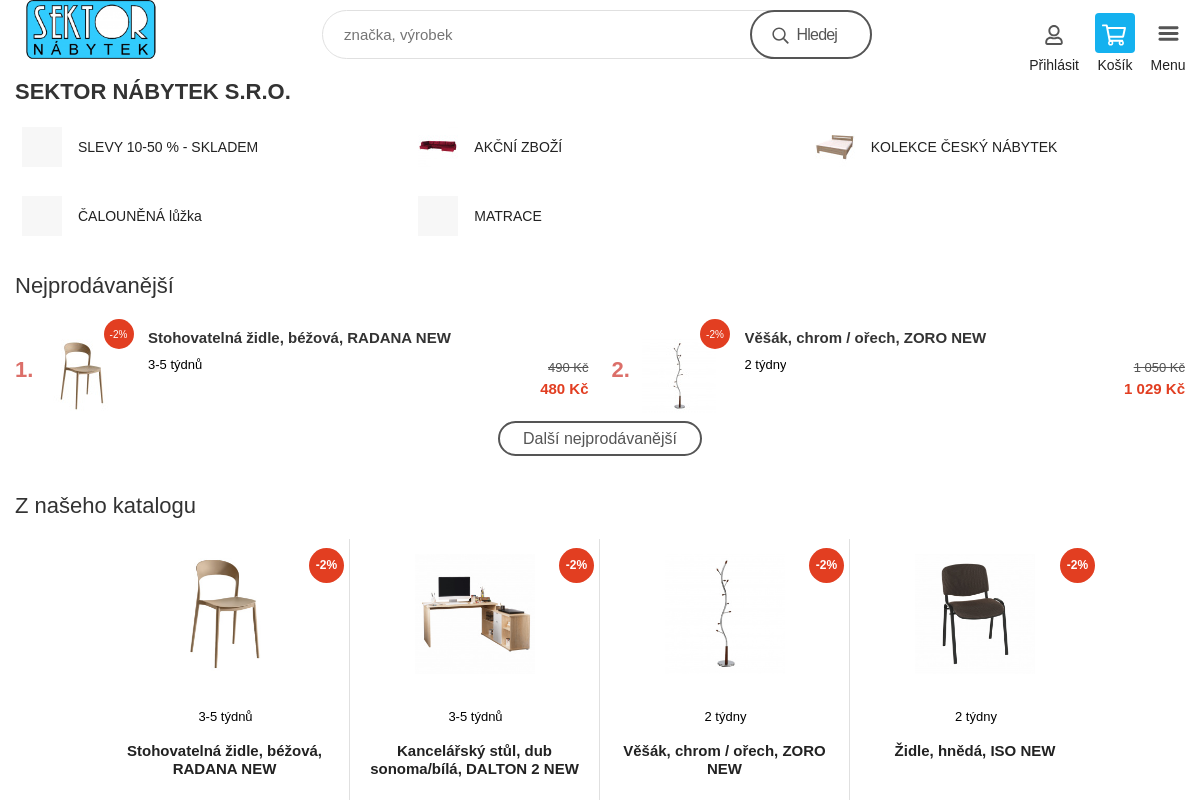 SEKTOR NÁBYTEK

značka, výrobek

Hledej

Přihlásit Košík Menu

SEKTOR NÁBYTEK S.R.O.

SLEVY 10-50 % - SKLADEM

AKČNÍ ZBOŽÍ

KOLEKCE ČESKÝ NÁBYTEK

ČALOUNĚNÁ lůžka

MATRACE

Nejprodávanější

1.

-2%

Stohovatelná židle, béžová, RADANA NEW

3-5 týdnů

490 Kč

480 Kč

2.

-2%

Věšák, chrom / ořech, ZORO NEW

2 týdny

1 050 Kč

1 029 Kč

Další nejprodávanější

Z našeho katalogu

-2%

3-5 týdnů

Stohovatelná židle, béžová, RADANA NEW

-2%

3-5 týdnů

Kancelářský stůl, dub sonoma/bílá, DALTON 2 NEW

-2%

2 týdny

Věšák, chrom / ořech, ZORO NEW

-2%

2 týdny

Židle, hnědá, ISO NEW