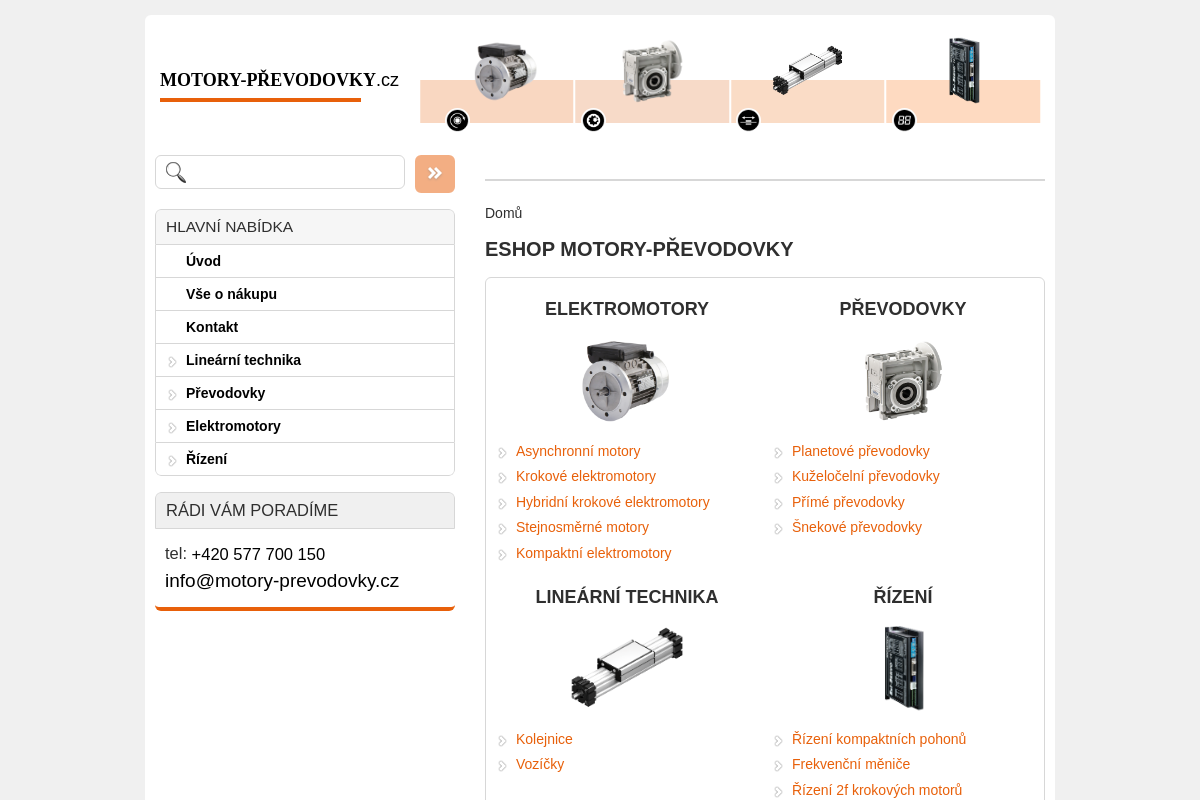 MOTORY-PŘEVODOVKY.cz

HLAVNÍ NABÍDKA
Úvod
Vše o nákupu
Kontakt
Lineární technika
Převodovky
Elektromotory
Řízení

RÁDI VÁM PORADÍME
tel: +420 577 700 150
info@motory-prevodovky.cz

Domů
ESHOP MOTORY-PŘEVODOVKY

ELEKTROMOTORY
Asynchronní motory
Krokové elektromotory
Hybridní krokové elektromotory
Stejnosměrné motory
Kompaktní elektromotory

PŘEVODOVKY
Planetové převodovky
Kuželočelní převodovky
Přímé převodovky
Šnekové převodovky

LINEÁRNÍ TECHNIKA
Kolejnice
Vozíčky

ŘÍZENÍ
Řízení kompaktních pohonů
Frekvenční měniče
Řízení 2f krokových motorů