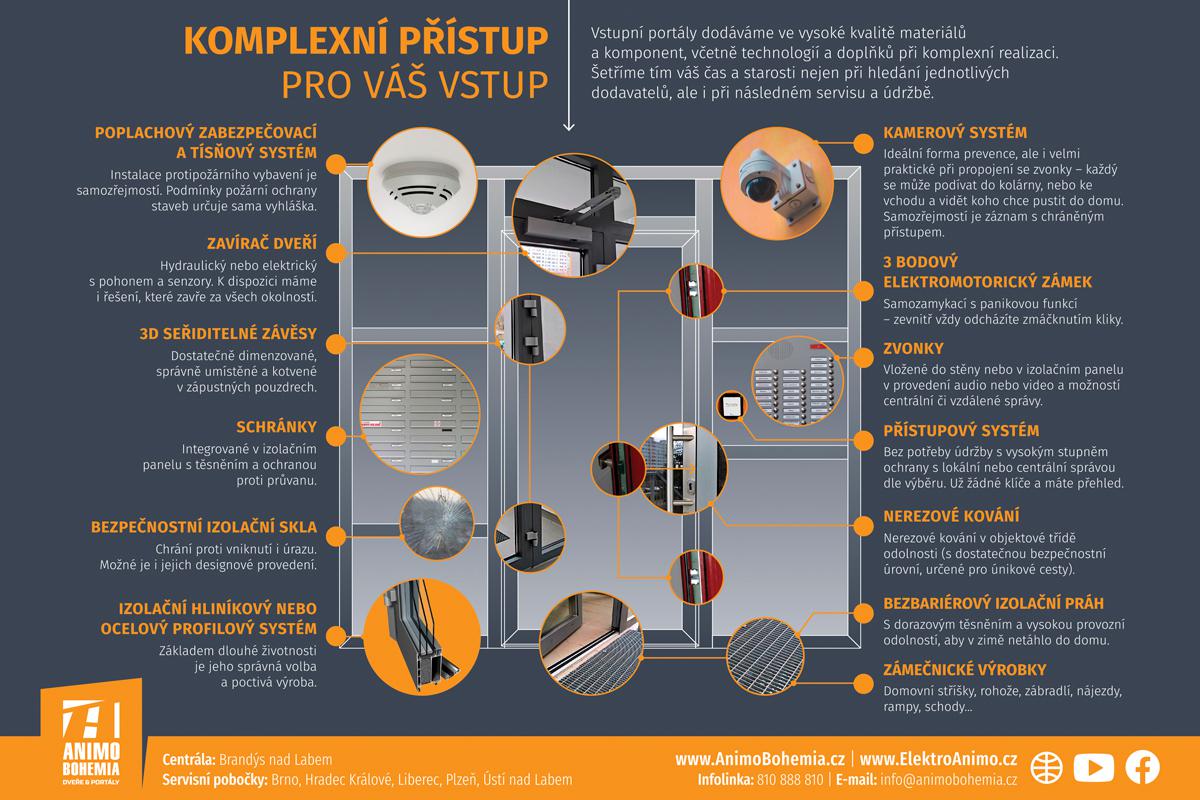 KOMPLEXNÍ PŘÍSTUP
PRO VÁŠ VSTUP

Vstupní portály dodáváme ve vysoké kvalitě materiálů a komponent, včetně technologií a doplňků při komplexní realizaci. Šetříme tím váš čas a starosti nejen při hledání jednotlivých dodavatelů, ale i při následném servisu a údržbě.

POPLACHOVÝ ZABEZPEČOVACÍ A TÍSŇOVÝ SYSTÉM
Instalace protipožárního vybavení je samozřejmostí. Podmínky požární ochrany staveb určuje sama vyhláška.

ZAVÍRAČ DVEŘÍ
Hydraulický nebo elektrický s pohonem a senzory. K dispozici máme i řešení, které zavře za všech okolností.

3D SEŘIDITELNÉ ZÁVĚSY
Dostatečně dimenzované, správně umístěné a kotvené v zápustných pouzdrech.

SCHRÁNKY
Integrované v izolačním panelu s těsněním a ochranou proti průvanu.

BEZPEČNOSTNÍ IZOLAČNÍ SKLA
Chrání proti vniknutí i úrazu. Možné je i jejich designové provedení.

IZOLAČNÍ HLINÍKOVÝ NEBO OCELOVÝ PROFILOVÝ SYSTÉM
Základem dlouhé životnosti je jeho správná volba a poctivá výroba.

KAMEROVÝ SYSTÉM
Ideální forma prevence, ale i velmi praktické při propojení se zvonky – každý se může podívat do kolárny, nebo ke vchodu a vidět koho chce pustit do domu. Samozřejmostí je záznam s chráněným přístupem.

3 BODOVÝ ELEKTROMOTORICKÝ ZÁMEK
Samozamykací s panikovou funkcí – zevnitř vždy odcházíte zmáčknutím kliky.

ZVONKY
Vložené do stěny nebo v izolačním panelu v provedení audio nebo video a možností centrální či vzdálené správy.

PŘÍSTUPOVÝ SYSTÉM
Bez potřeby údržby s vysokým stupněm ochrany s lokální nebo centrální správou dle výběru. Už žádné klíče a máte přehled.

NEREZOVÉ KOVÁNÍ
Nerezové kování v objektové třídě odolnosti (s dostatečnou bezpečnostní úrovní, určené pro únikové cesty).

BEZBARIÉROVÝ IZOLAČNÍ PRÁH
S dorazovým těsněním a vysokou provozní odolností, aby v zimě netáhlo do domu.

ZÁMEČNICKÉ VÝROBKY
Domovní stříšky, rohože, zábradlí, nájezdy, rampy, schody...

ANIMO BOHEMIA
DVEŘE & PORTÁLY

Centrála: Brandýs nad Labem
Servisní pobočky: Brno, Hradec Králové, Liberec, Plzeň, Ústí nad Labem

www.AnimoBohemia.cz | www.ElektroAnimo.cz
Infolinka: 810 888 810 | E-mail: info@animobohemia.cz