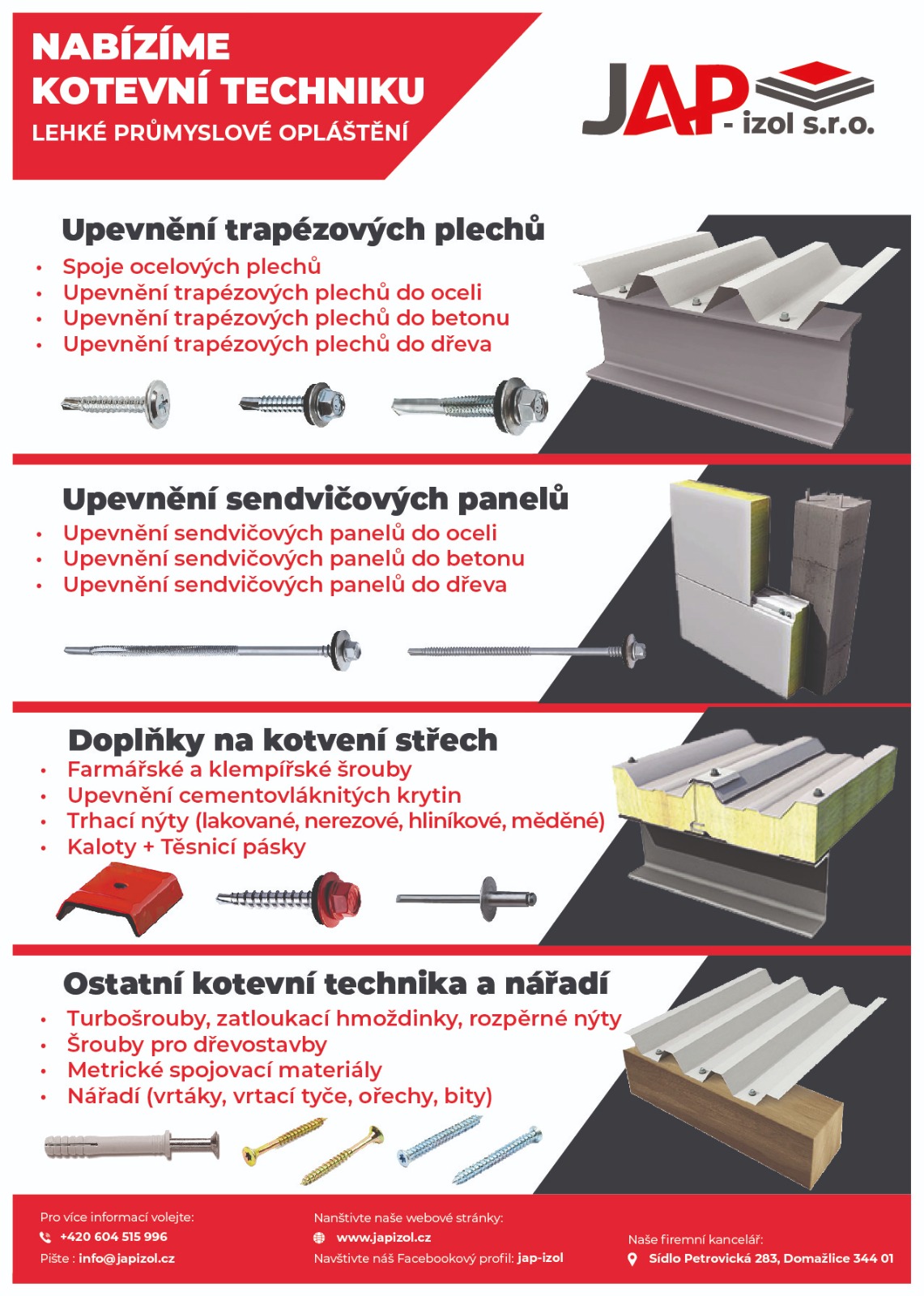 NABÍZÍME
KOTEVNÍ TECHNIKU
LEHKÉ PRŮMYSLOVÉ OPLÁŠTĚNÍ

JAP - izol s.r.o.

Upevnění trapézových plechů
• Spoje ocelových plechů
• Upevnění trapézových plechů do oceli
• Upevnění trapézových plechů do betonu
• Upevnění trapézových plechů do dřeva

Upevnění sendvičových panelů
• Upevnění sendvičových panelů do oceli
• Upevnění sendvičových panelů do betonu
• Upevnění sendvičových panelů do dřeva

Doplňky na kotvení střech
• Farmářské a klempířské šrouby
• Upevnění cementovláknitých krytin
• Trhací nýty (lakované, nerezové, hliníkové, měděné)
• Kaloty + Těsnicí pásky

Ostatní kotevní technika a nářadí
• Turbošrouby, zatloukací hmoždinky, rozpěrné nýty
• Šrouby pro dřevostavby
• Metrické spojovací materiály
• Nářadí (vrtáky, vrtací tyče, ořechy, bity)

Pro více informací volejte:
+420 604 515 996
Pište : info@japizol.cz

Nanštivte naše webové stránky:
www.japizol.cz
Navštivte náš Facebookový profil: jap-izol

Naše firemní kancelář:
Sídlo Petrovická 283, Domažlice 344 01