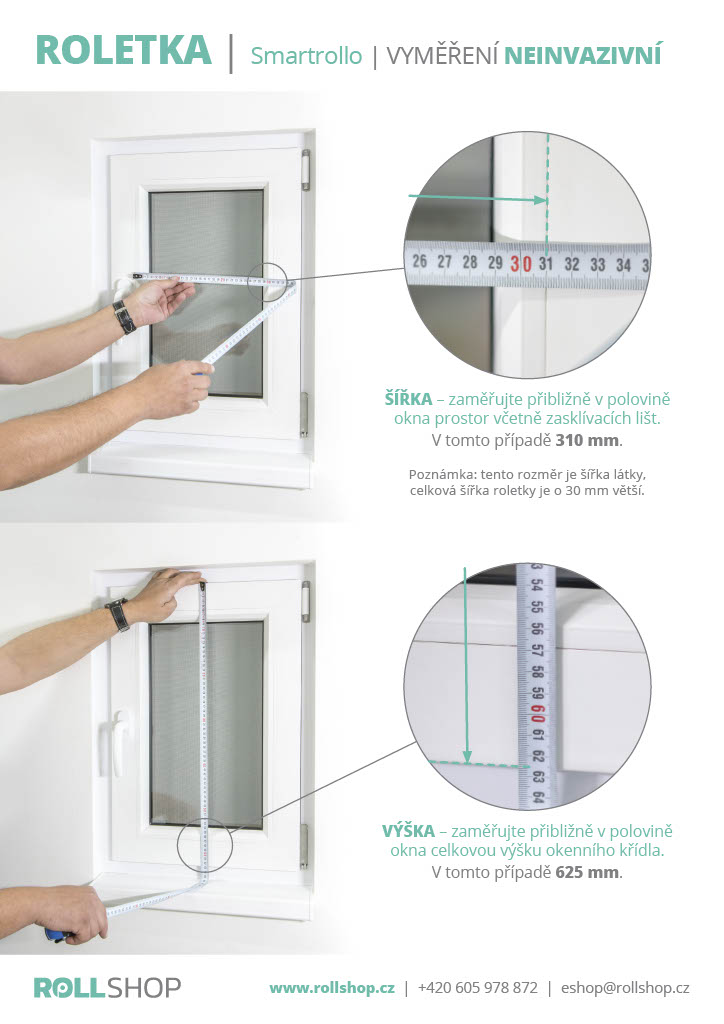 ROLETKA | Smartrollo | VYMĚŘENÍ NEINVAZIVNÍ

26 27 28 29 30 31 32 33 34 3

ŠÍŘKA – zaměřujte přibližně v polovině okna prostor včetně zasklívacích lišt.
V tomto případě 310 mm.

Poznámka: tento rozměr je šířka látky, celková šířka roletky je o 30 mm větší.

3 54 55 56 57 58 59 60 61 62 63 64

VÝŠKA – zaměřujte přibližně v polovině okna celkovou výšku okenního křídla.
V tomto případě 625 mm.

ROLLSHOP www.rollshop.cz | +420 605 978 872 | eshop@rollshop.cz